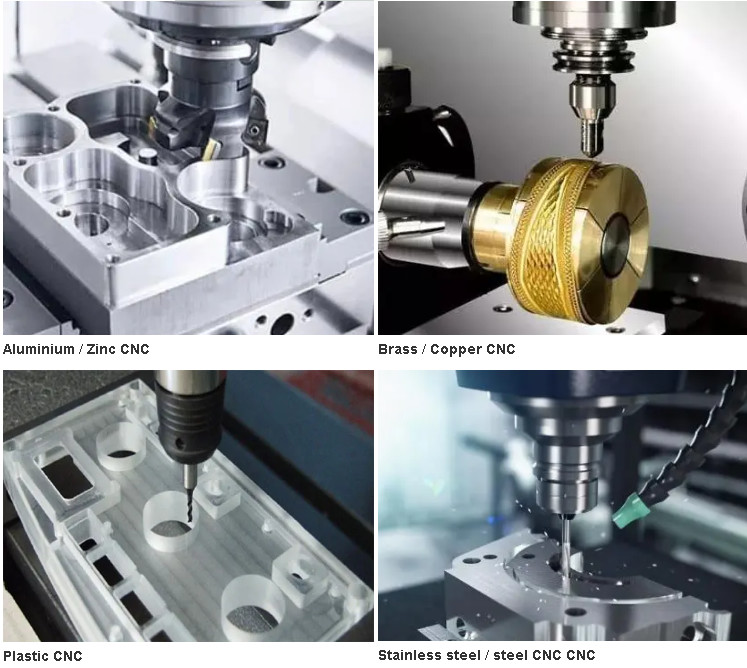 Aluminium / Zinc CNC

Brass / Copper CNC

Plastic CNC

Stainless steel / steel CNC CNC